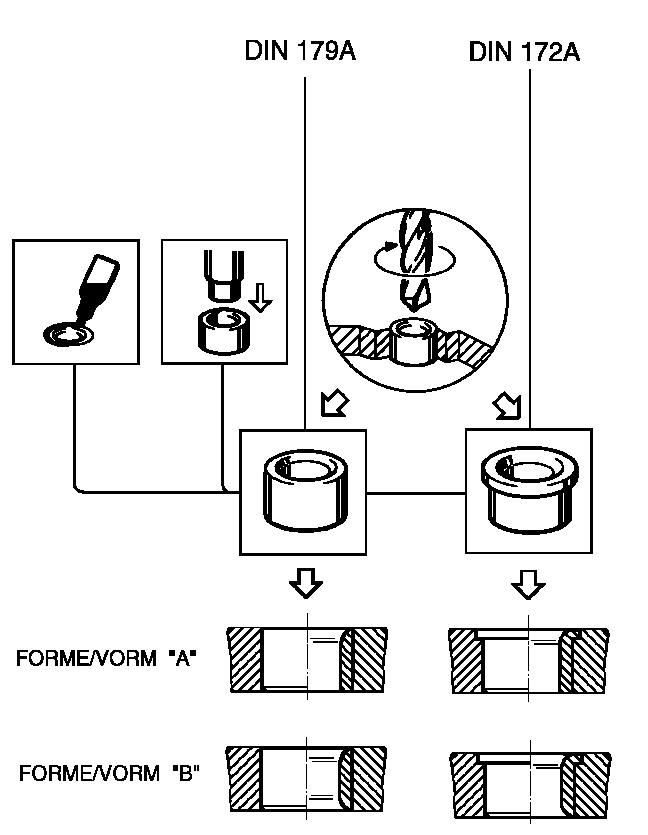 DIN 179A

DIN 172A

FORME/VORM "A"

FORME/VORM "B"